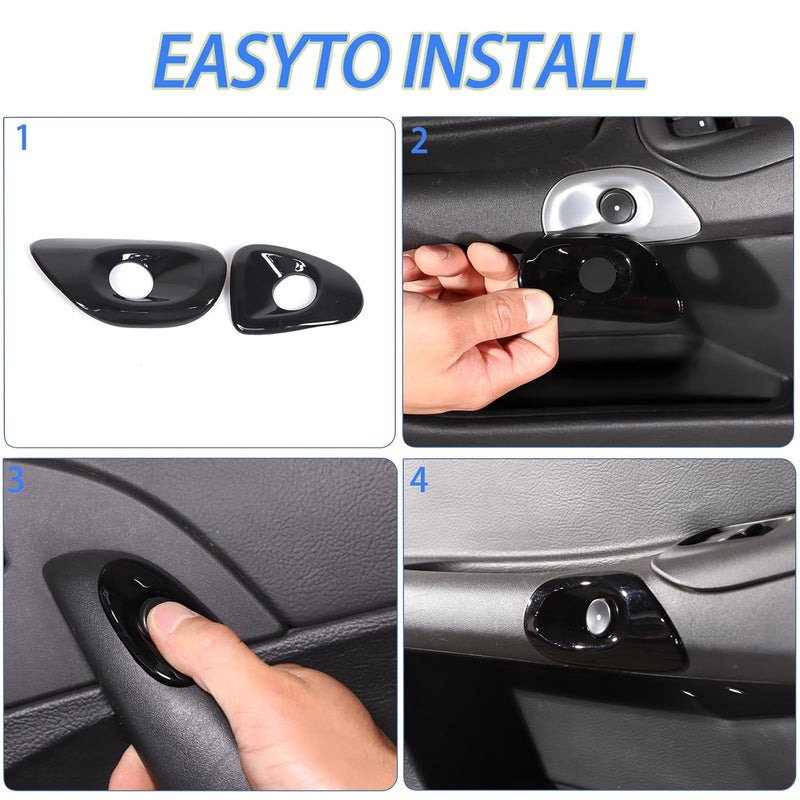 EASYTO INSTALL

1

2

3

4